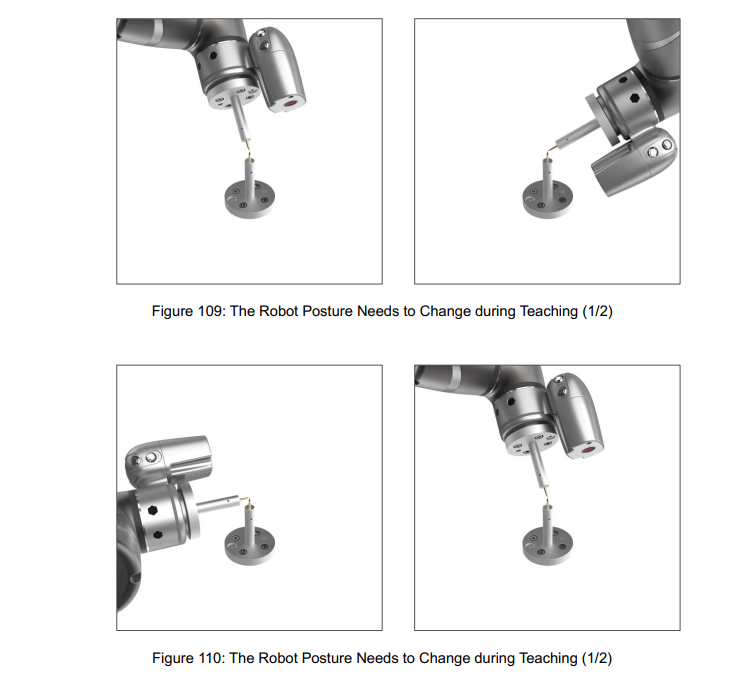 Figure 109: The Robot Posture Needs to Change during Teaching (1/2)

Figure 110: The Robot Posture Needs to Change during Teaching (1/2)