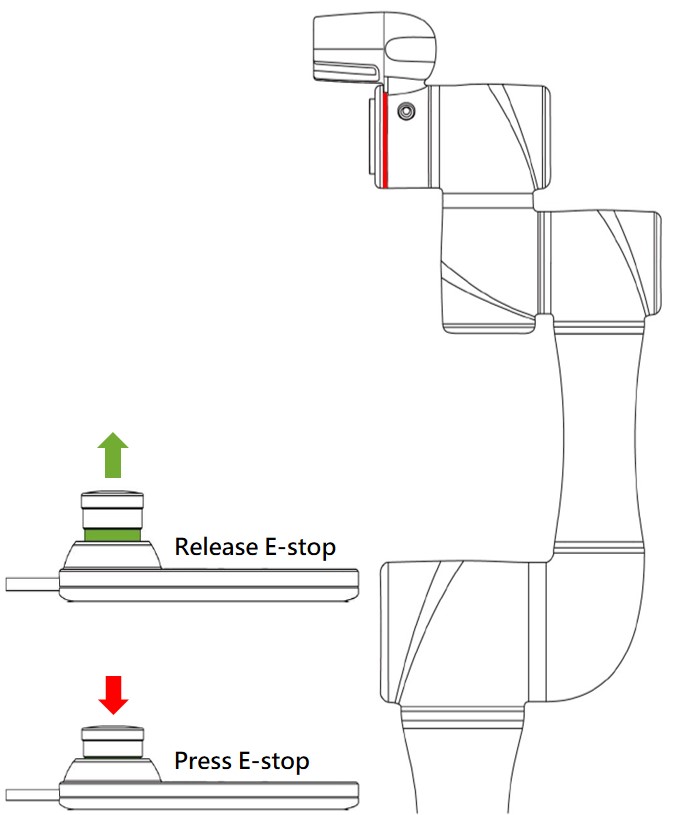 Release E-stop

Press E-stop